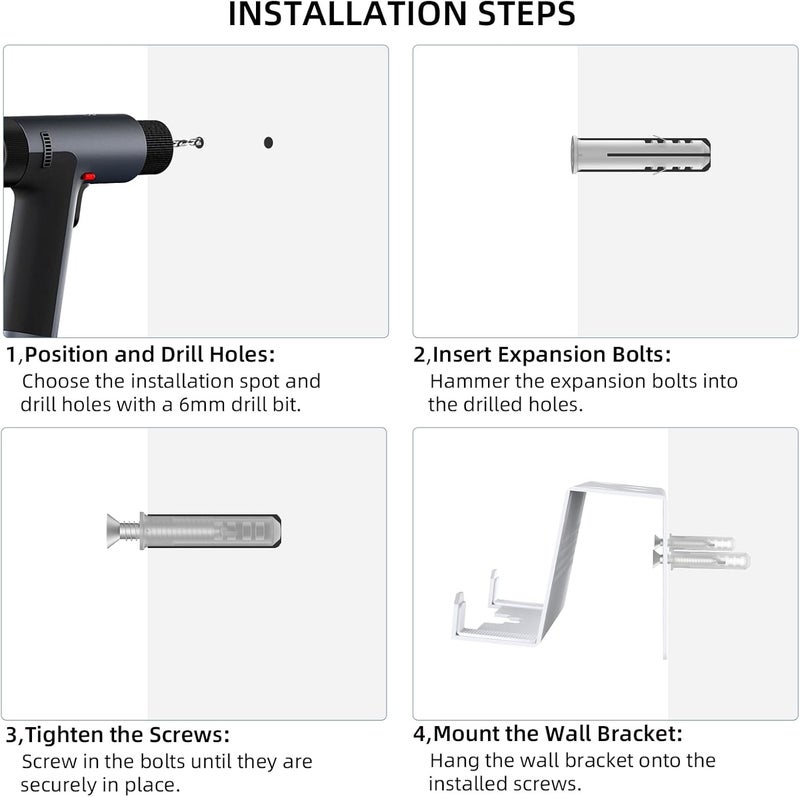 INSTALLATION STEPS

1,Position and Drill Holes:
Choose the installation spot and drill holes with a 6mm drill bit.

2,Insert Expansion Bolts:
Hammer the expansion bolts into the drilled holes.

3,Tighten the Screws:
Screw in the bolts until they are securely in place.

4,Mount the Wall Bracket:
Hang the wall bracket onto the installed screws.